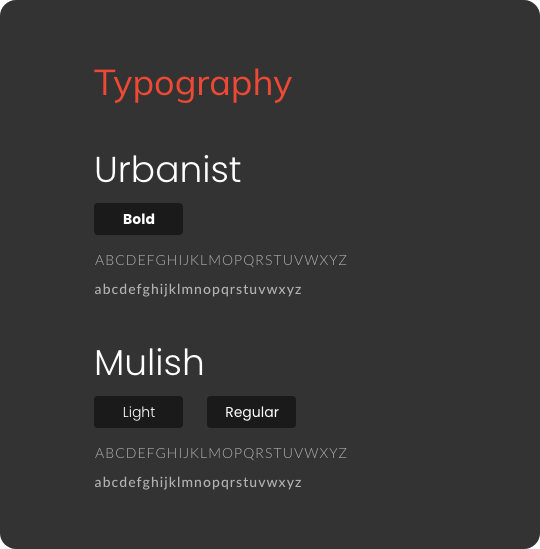 Typography

Urbanist

Bold

ABCDEFGHIJKLMOPQRSTUVWXYZ

abcdefghijklmnopqrstuvwxyz

Mulish

Light

Regular

ABCDEFGHIJKLMOPQRSTUVWXYZ

abcdefghijklmnopqrstuvwxyz